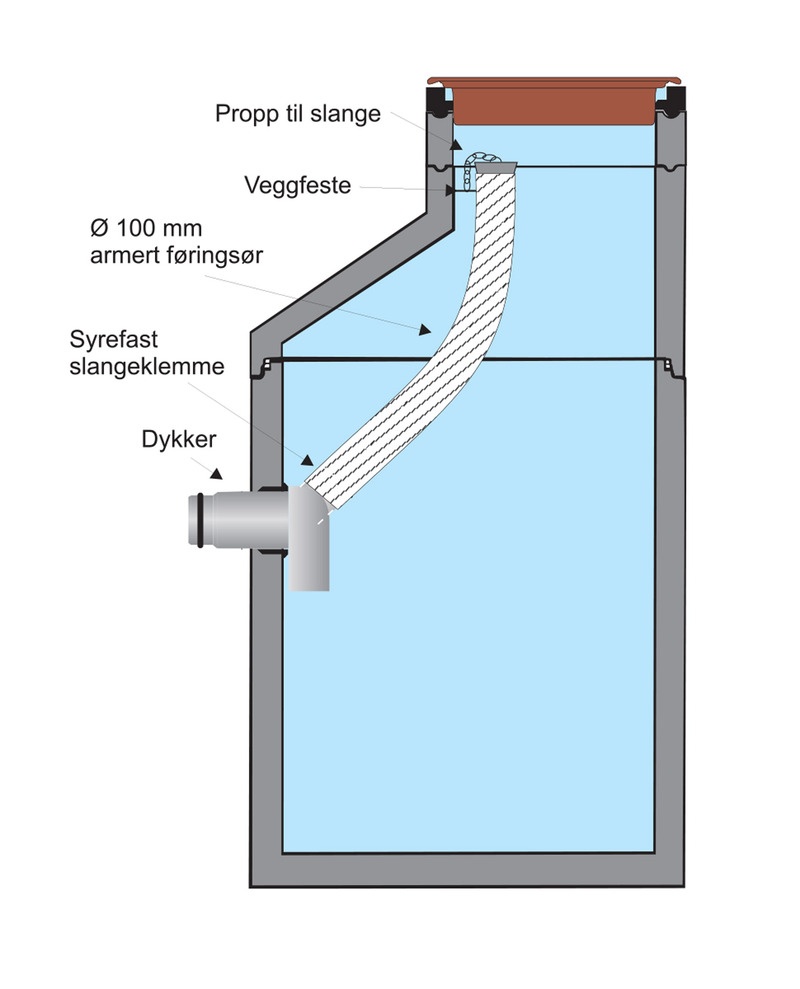 Propp til slange

Veggfeste

Ø 100 mm
armert føringsør

Syrefast
slangeklemme

Dykker